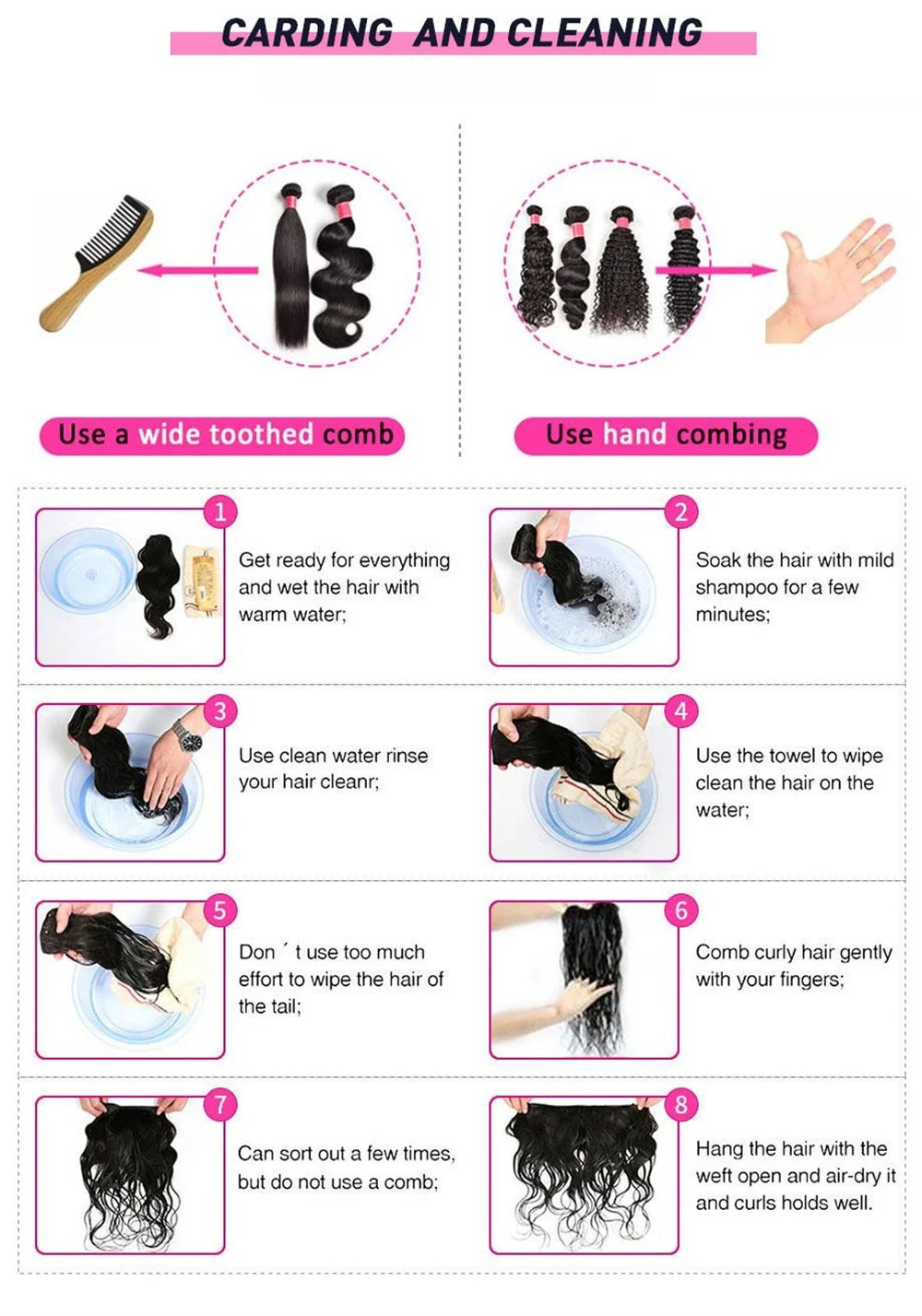 CARDING AND CLEANING

Use a wide toothed comb

Use hand combing

1
Get ready for everything and wet the hair with warm water;

2
Soak the hair with mild shampoo for a few minutes;

3
Use clean water rinse your hair cleanr;

4
Use the towel to wipe clean the hair on the water;

5
Don ´ t use too much effort to wipe the hair of the tail;

6
Comb curly hair gently with your fingers;

7
Can sort out a few times, but do not use a comb;

8
Hang the hair with the weft open and air-dry it and curls holds well.