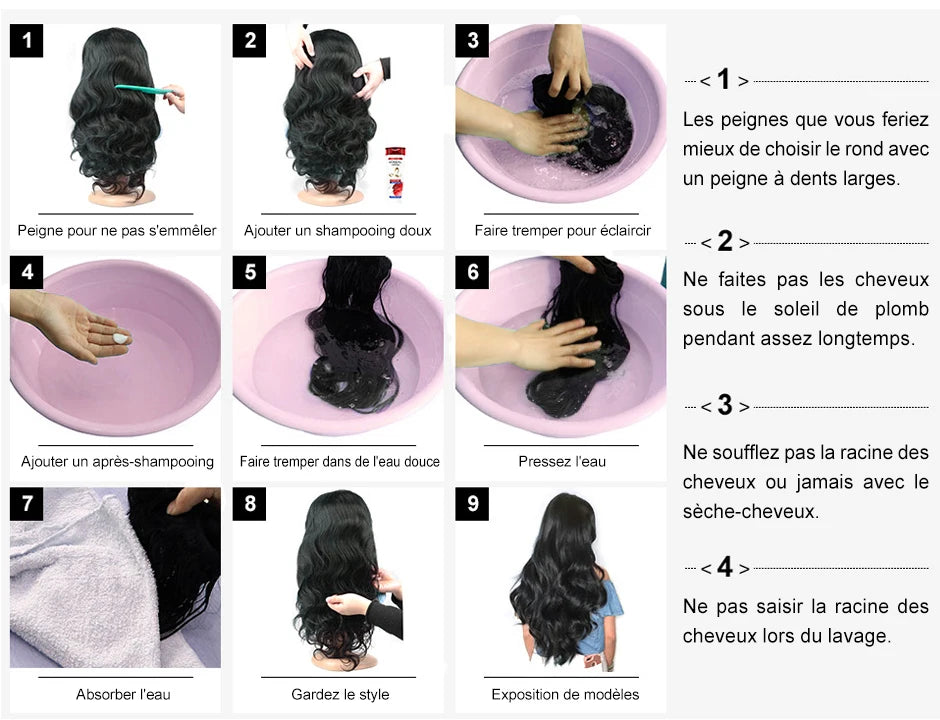 1
Peigne pour ne pas s'emmêler

2
Ajouter un shampooing doux

3
Faire tremper pour éclaircir

4
Ajouter un après-shampooing

5
Faire tremper dans de l'eau douce

6
Pressez l'eau

7
Absorber l'eau

8
Gardez le style

9
Exposition de modèles

< 1 >
Les peignes que vous feriez mieux de choisir le rond avec un peigne à dents larges.

< 2 >
Ne faites pas les cheveux sous le soleil de plomb pendant assez longtemps.

< 3 >
Ne soufflez pas la racine des cheveux ou jamais avec le sèche-cheveux.

< 4 >
Ne pas saisir la racine des cheveux lors du lavage.