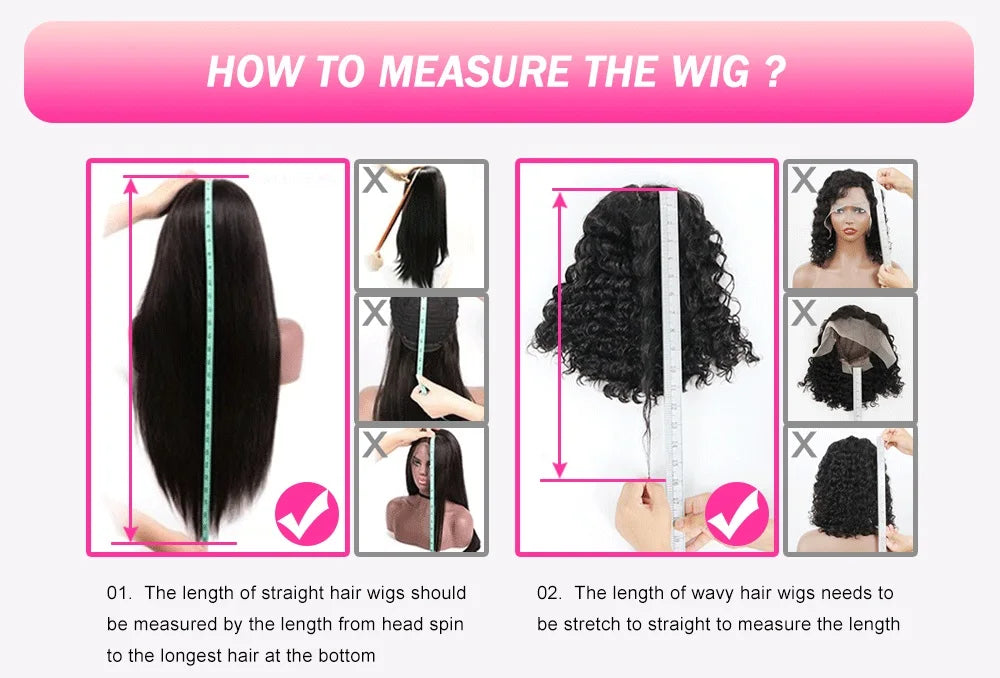 HOW TO MEASURE THE WIG ?

X

X

X

X

X

X

01. The length of straight hair wigs should be measured by the length from head spin to the longest hair at the bottom

02. The length of wavy hair wigs needs to be stretch to straight to measure the length