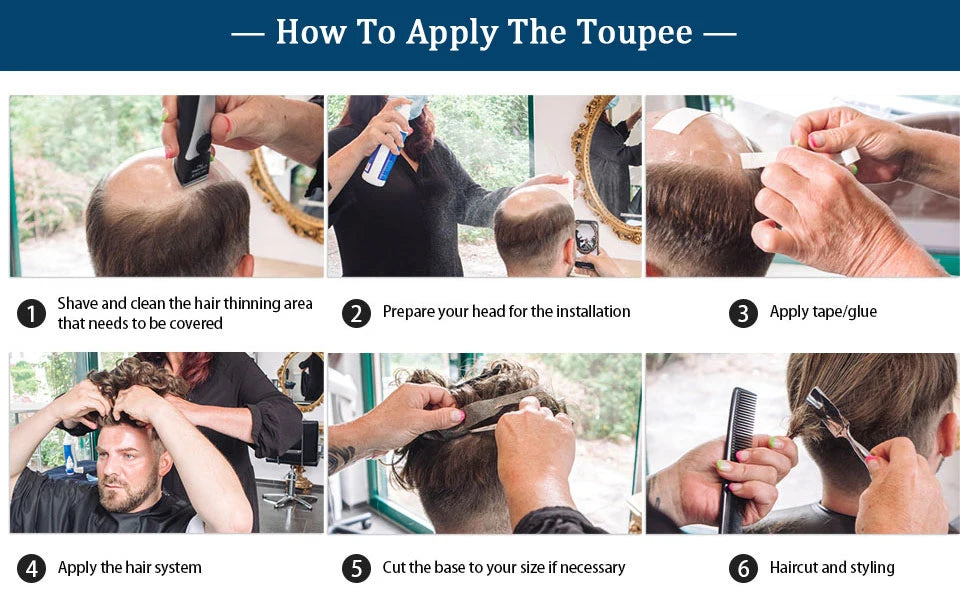 — How To Apply The Toupee —

1 Shave and clean the hair thinning area that needs to be covered

2 Prepare your head for the installation

3 Apply tape/glue

4 Apply the hair system

5 Cut the base to your size if necessary

6 Haircut and styling