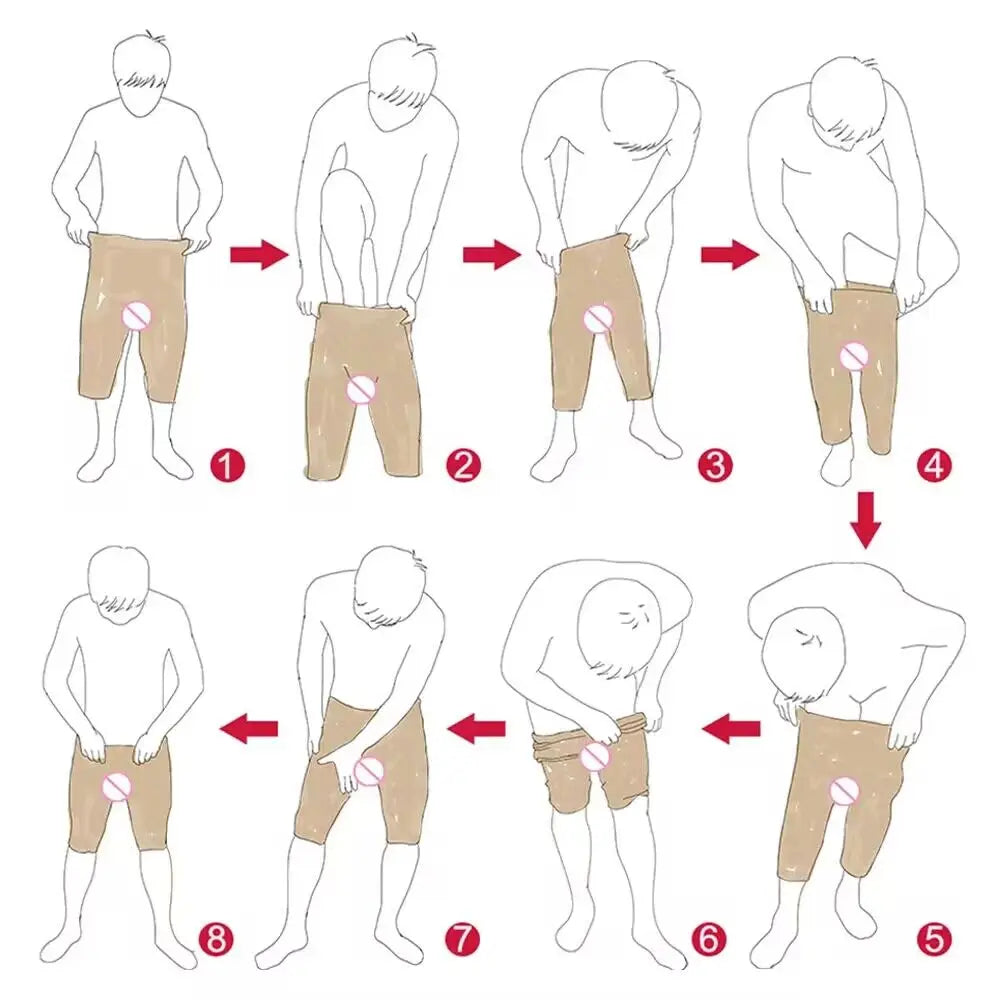 1
2
3
4
5
6
7
8