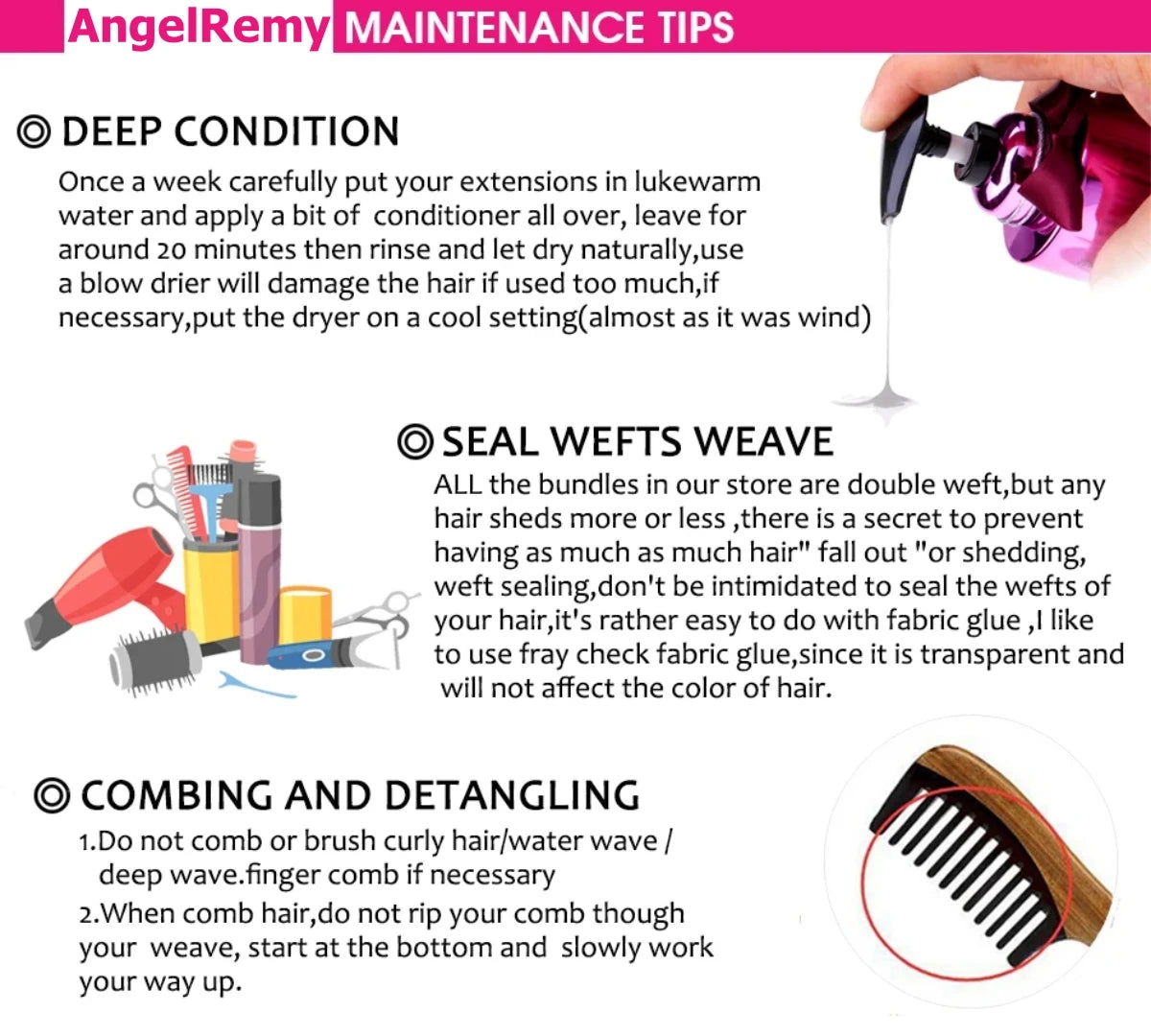 AngelRemy MAINTENANCE TIPS

◎ DEEP CONDITION

Once a week carefully put your extensions in lukewarm water and apply a bit of conditioner all over, leave for around 20 minutes then rinse and let dry naturally,use a blow drier will damage the hair if used too much,if necessary,put the dryer on a cool setting(almost as it was wind)

◎ SEAL WEFTS WEAVE

ALL the bundles in our store are double weft,but any hair sheds more or less ,there is a secret to prevent having as much as much hair" fall out "or shedding, weft sealing,don't be intimidated to seal the wefts of your hair,it's rather easy to do with fabric glue ,I like to use fray check fabric glue,since it is transparent and will not affect the color of hair.

◎ COMBING AND DETANGLING

1.Do not comb or brush curly hair/water wave / deep wave.finger comb if necessary

2.When comb hair,do not rip your comb though your weave, start at the bottom and slowly work your way up.