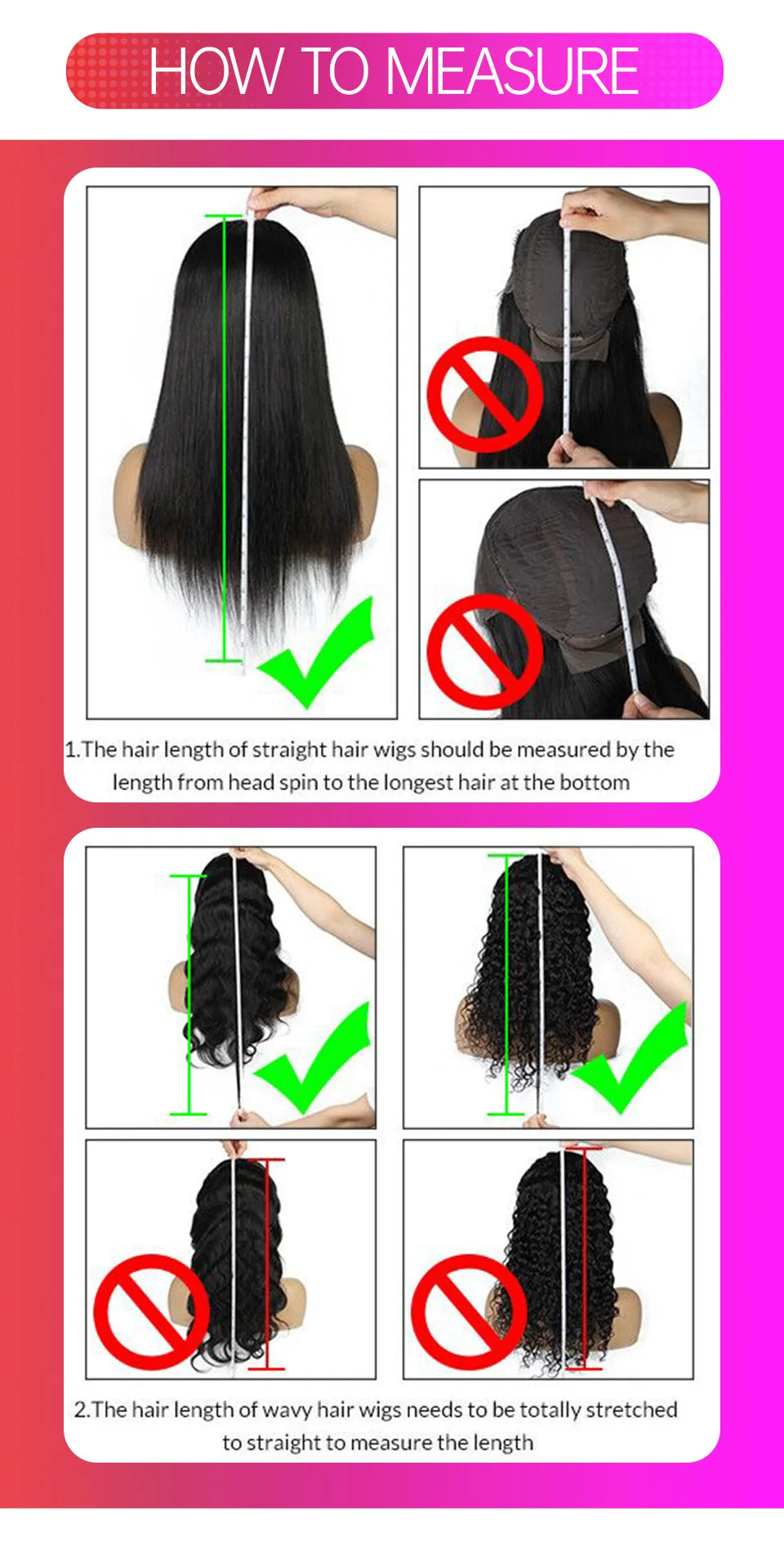 HOW TO MEASURE

1.The hair length of straight hair wigs should be measured by the length from head spin to the longest hair at the bottom

2.The hair length of wavy hair wigs needs to be totally stretched to straight to measure the length