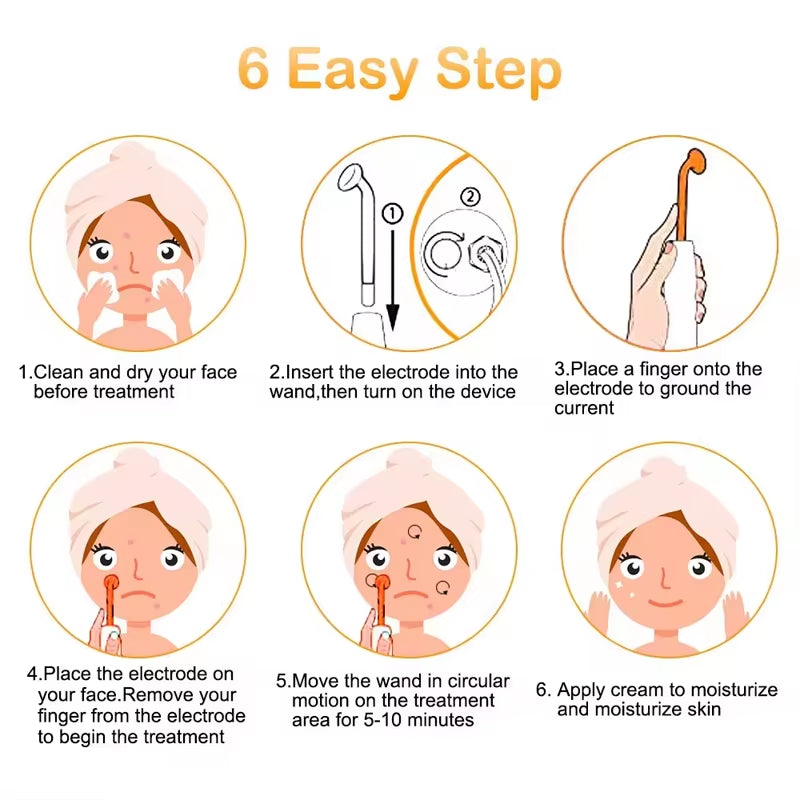 6 Easy Step

①

②

1.Clean and dry your face before treatment

2.Insert the electrode into the wand,then turn on the device

3.Place a finger onto the electrode to ground the current

4.Place the electrode on your face.Remove your finger from the electrode to begin the treatment

5.Move the wand in circular motion on the treatment area for 5-10 minutes

6. Apply cream to moisturize and moisturize skin